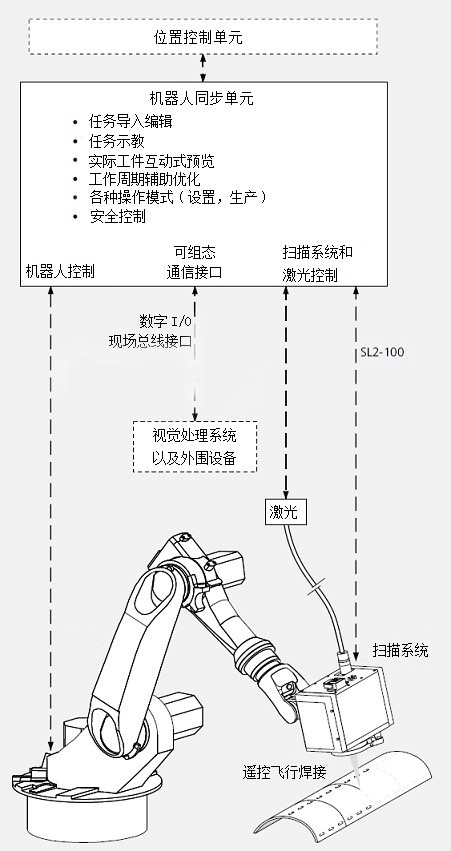 位置控制单元

机器人同步单元
• 任务导入编辑
• 任务示教
• 实际工件互动式预览
• 工作周期辅助优化
• 各种操作模式（设置，生产）
• 安全控制

机器人控制

可组态
通信接口

扫描系统和
激光控制

数字 I/O
现场总线接口

SL2-100

视觉处理系统
以及外围设备

激光

扫描系统

遥控飞行焊接